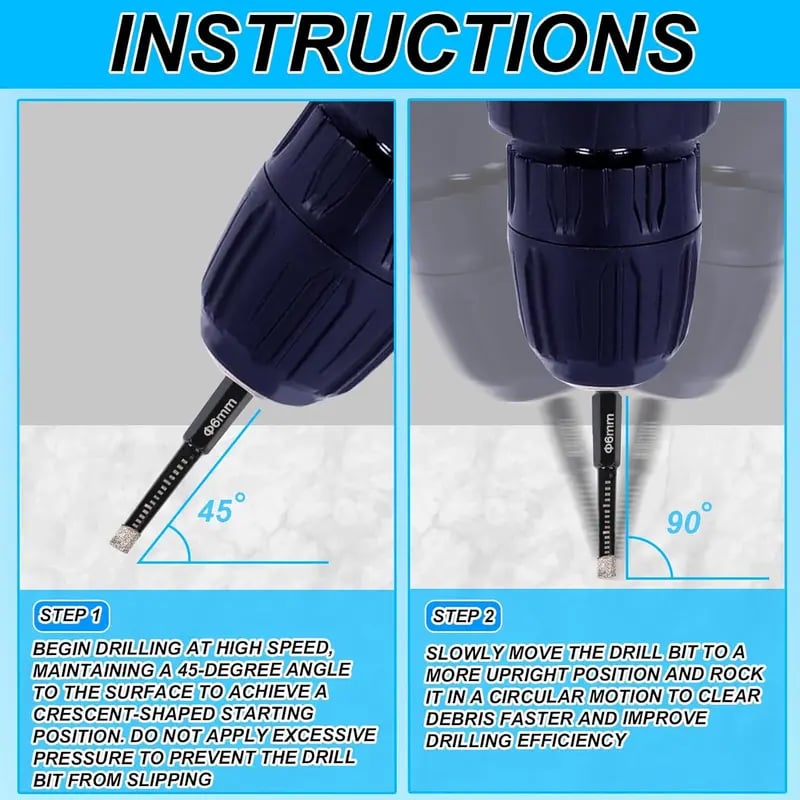 INSTRUCTIONS

Φ6mm

45°

STEP 1

BEGIN DRILLING AT HIGH SPEED, MAINTAINING A 45-DEGREE ANGLE TO THE SURFACE TO ACHIEVE A CRESCENT-SHAPED STARTING POSITION. DO NOT APPLY EXCESSIVE PRESSURE TO PREVENT THE DRILL BIT FROM SLIPPING

Φ6mm

90°

STEP 2

SLOWLY MOVE THE DRILL BIT TO A MORE UPRIGHT POSITION AND ROCK IT IN A CIRCULAR MOTION TO CLEAR DEBRIS FASTER AND IMPROVE DRILLING EFFICIENCY