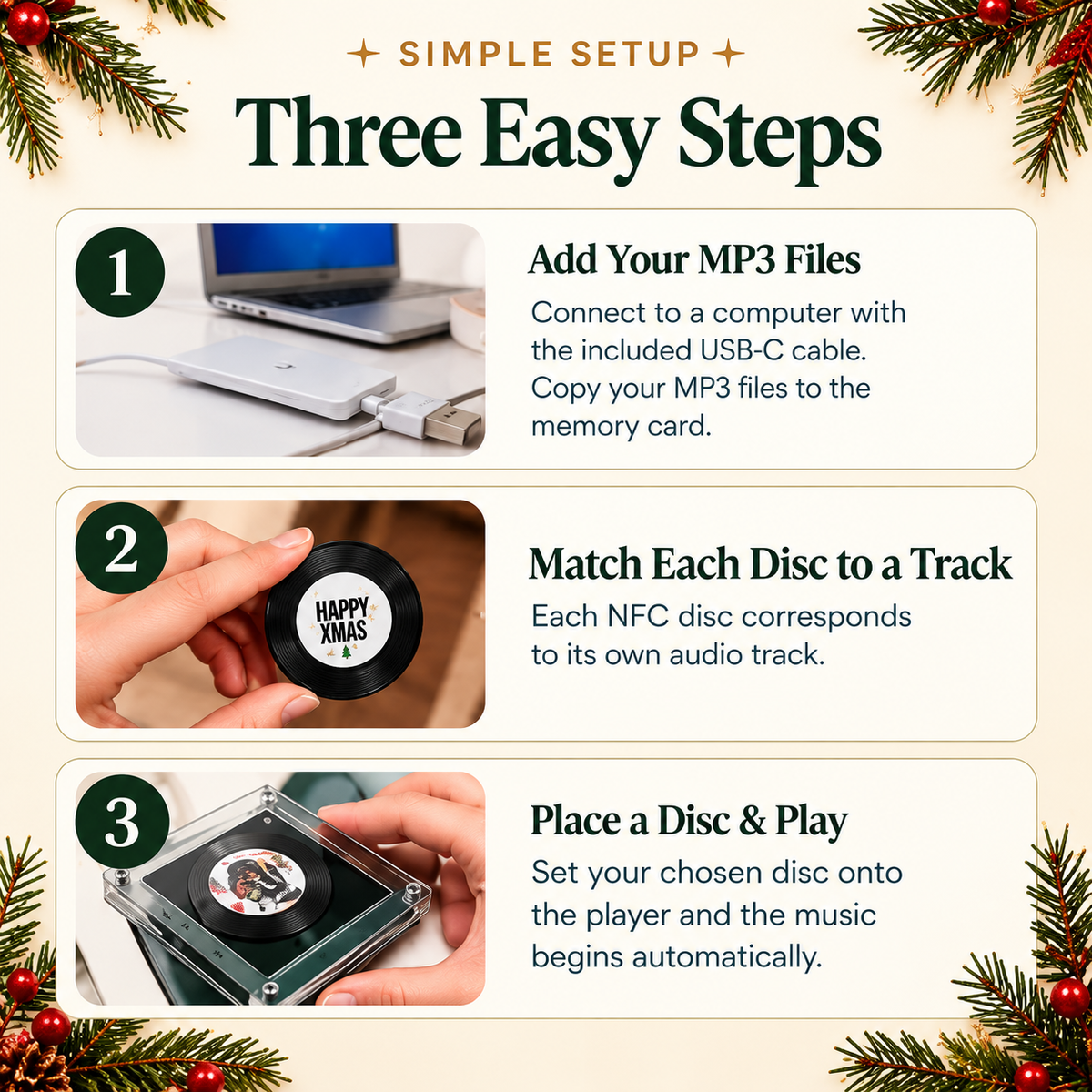 SIMPLE SETUP

Three Easy Steps

1

Add Your MP3 Files

Connect to a computer with the included USB-C cable. Copy your MP3 files to the memory card.

2

HAPPY XMAS

Match Each Disc to a Track

Each NFC disc corresponds to its own audio track.

3

Place a Disc & Play

Set your chosen disc onto the player and the music begins automatically.