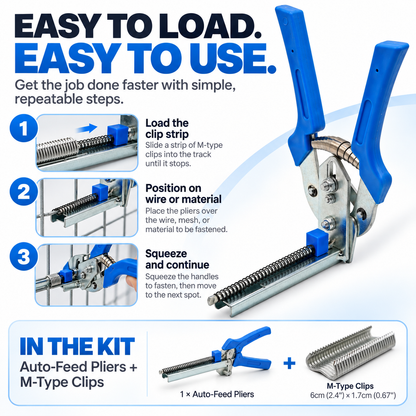 EASY TO LOAD.
EASY TO USE.

Get the job done faster with simple, repeatable steps.

1

Load the clip strip
Slide a strip of M-type clips into the track until it stops.

2

Position on wire or material
Place the pliers over the wire, mesh, or material to be fastened.

3

Squeeze and continue
Squeeze the handles to fasten, then move to the next spot.

IN THE KIT
Auto-Feed Pliers + M-Type Clips

1 × Auto-Feed Pliers

+

M-Type Clips
6cm (2.4") × 1.7cm (0.67")