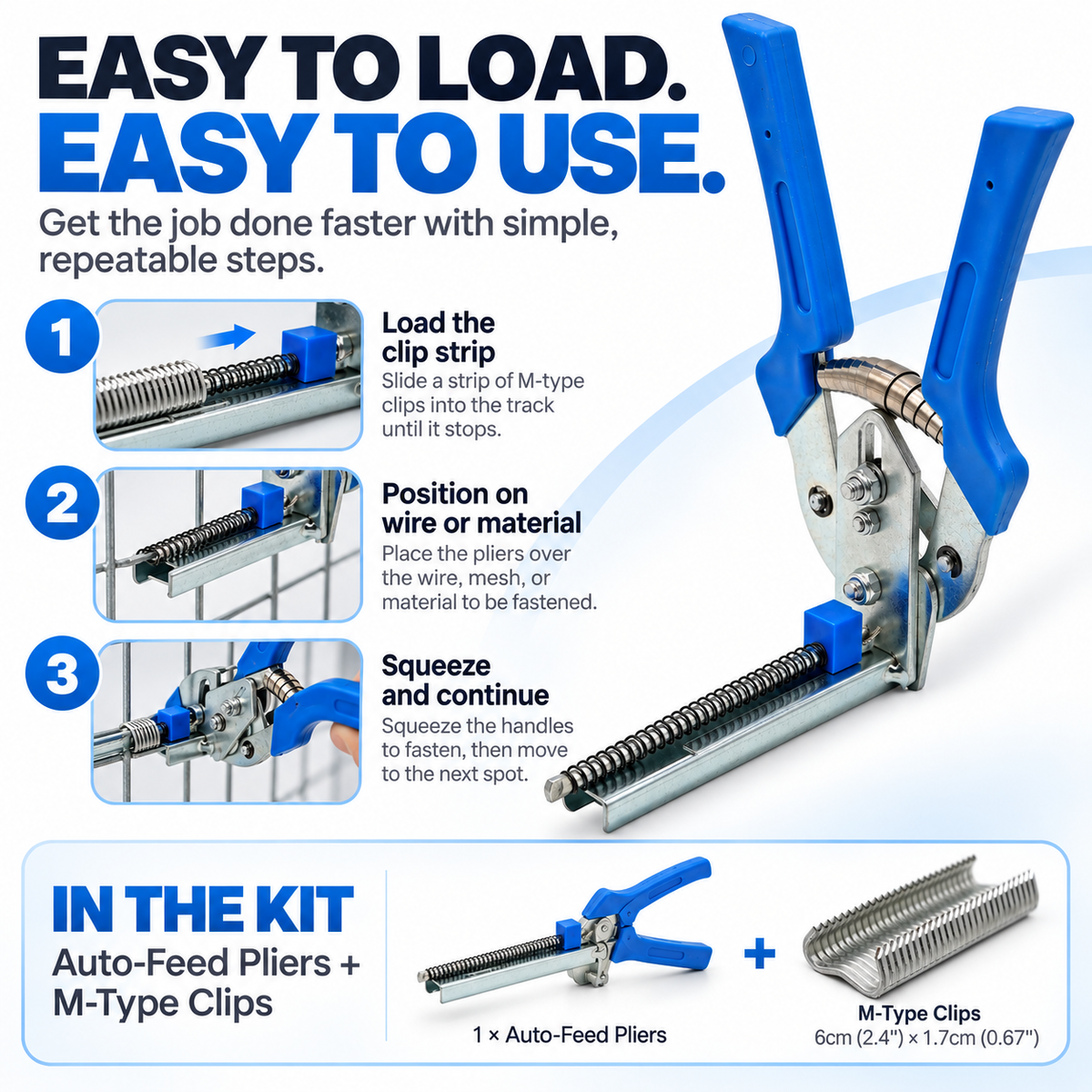 EASY TO LOAD.
EASY TO USE.

Get the job done faster with simple, repeatable steps.

1

Load the clip strip
Slide a strip of M-type clips into the track until it stops.

2

Position on wire or material
Place the pliers over the wire, mesh, or material to be fastened.

3

Squeeze and continue
Squeeze the handles to fasten, then move to the next spot.

IN THE KIT
Auto-Feed Pliers + M-Type Clips

1 × Auto-Feed Pliers

+

M-Type Clips
6cm (2.4") × 1.7cm (0.67")